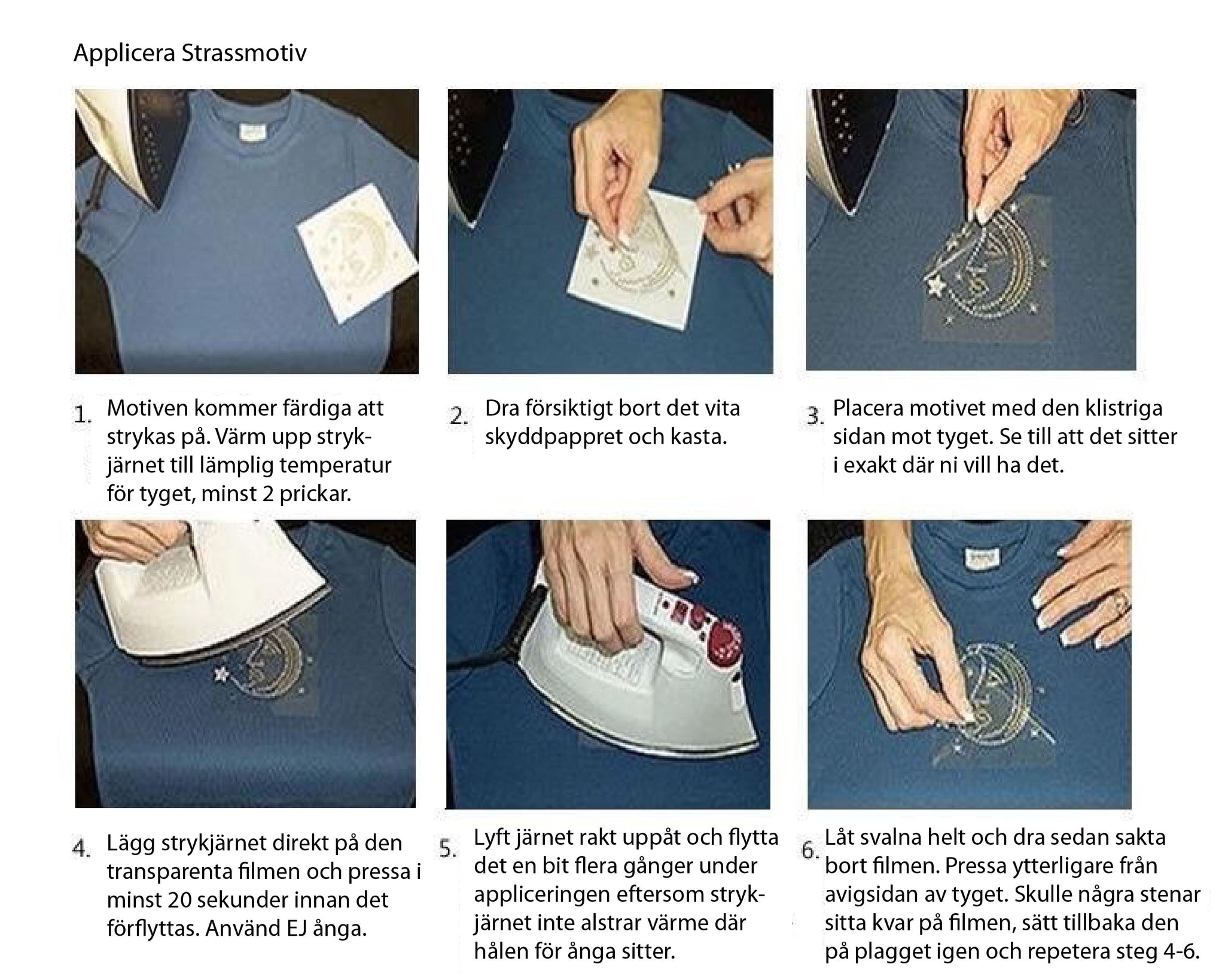 Applicera Strassmotiv

1. Motiven kommer färdiga att strykas på. Värm upp strykjärnet till lämplig temperatur för tyget, minst 2 prickar.

2. Dra försiktigt bort det vita skyddpappret och kasta.

3. Placera motivet med den klistriga sidan mot tyget. Se till att det sitter i exakt där ni vill ha det.

4. Lägg strykjärnet direkt på den transparenta filmen och pressa i minst 20 sekunder innan det förflyttas. Använd EJ ånga.

5. Lyft järnet rakt uppåt och flytta det en bit flera gånger under appliceringen eftersom strykjärnet inte alstrar värme där hålen för ånga sitter.

6. Låt svalna helt och dra sedan sakta bort filmen. Pressa ytterligare från avigsidan av tyget. Skulle några stenar sitta kvar på filmen, sätt tillbaka den på plagget igen och repetera steg 4-6.