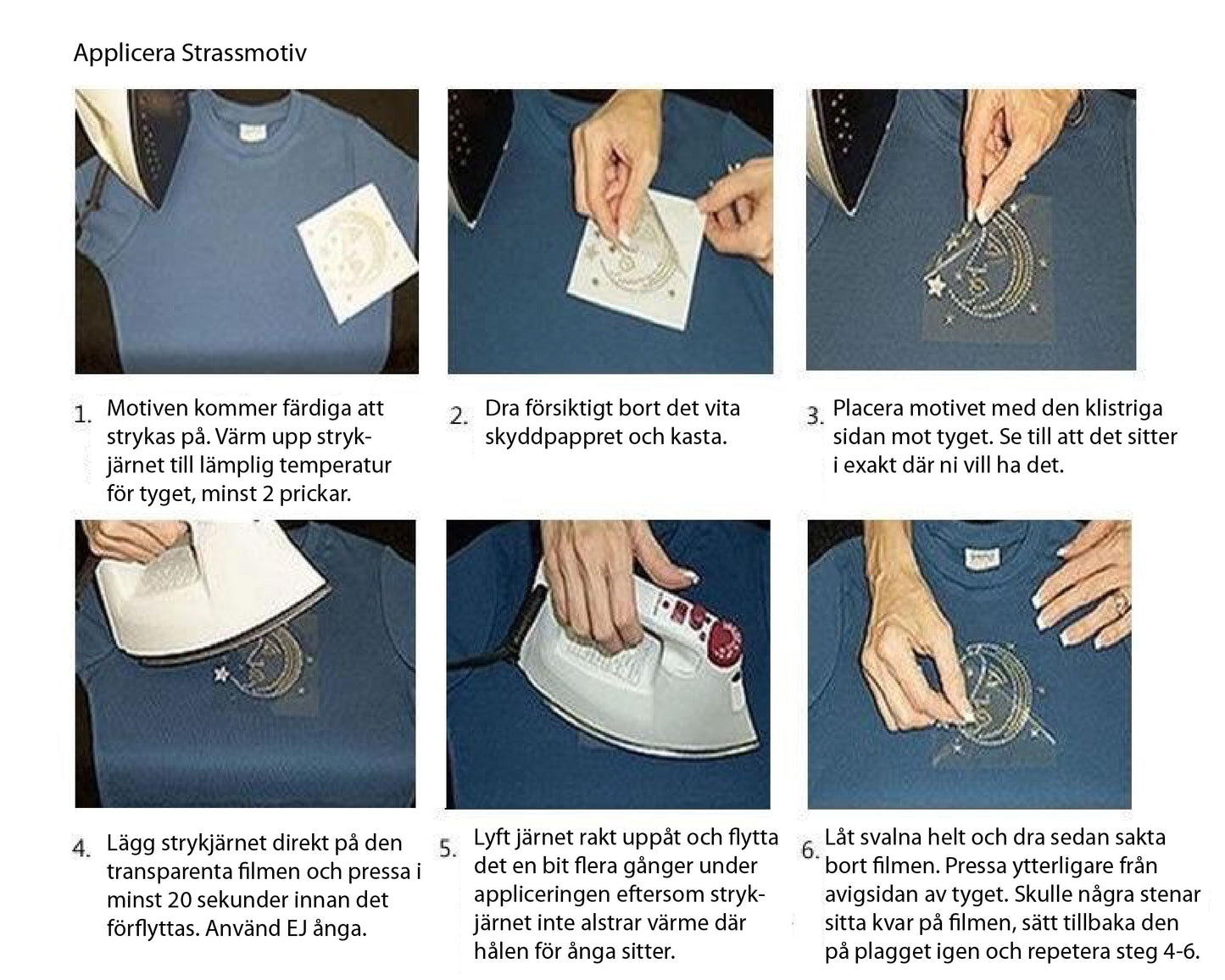 Applicera Strassmotiv

1. Motiven kommer färdiga att strykas på. Värm upp strykjärnet till lämplig temperatur för tyget, minst 2 prickar.

2. Dra försiktigt bort det vita skyddpappret och kasta.

3. Placera motivet med den klistriga sidan mot tyget. Se till att det sitter i exakt där ni vill ha det.

4. Lägg strykjärnet direkt på den transparenta filmen och pressa i minst 20 sekunder innan det förflyttas. Använd EJ ånga.

5. Lyft järnet rakt uppåt och flytta det en bit flera gånger under appliceringen eftersom strykjärnet inte alstrar värme där hålen för ånga sitter.

6. Låt svalna helt och dra sedan sakta bort filmen. Pressa ytterligare från avigsidan av tyget. Skulle några stenar sitta kvar på filmen, sätt tillbaka den på plagget igen och repetera steg 4-6.